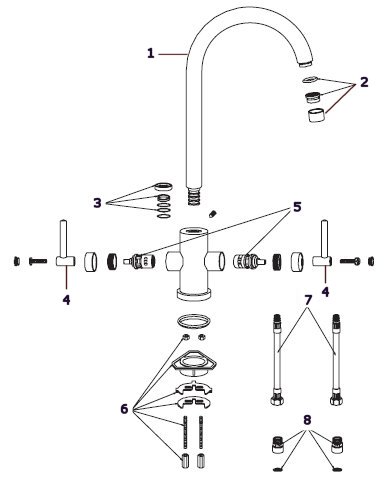 1
2
3
5
4
4
7
6
8