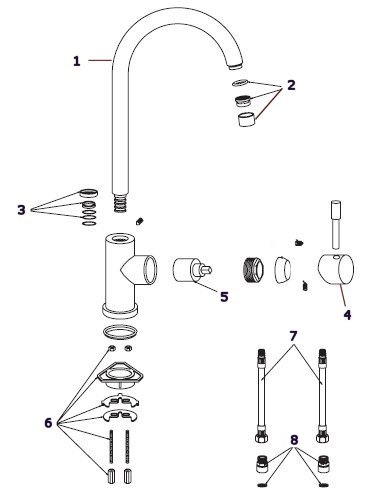 1
2
3
5
4
7
6
8